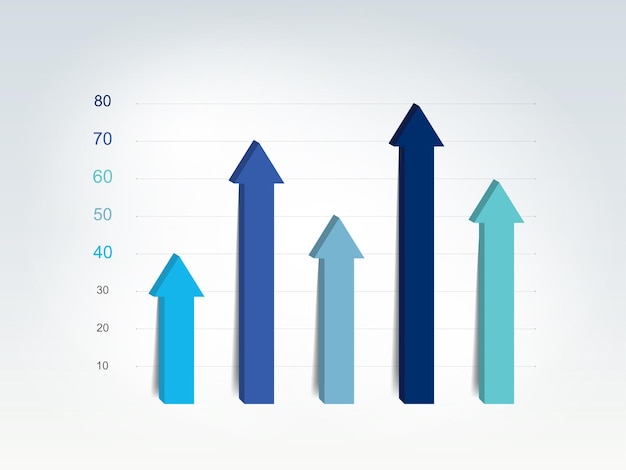 80
70
60
50
40
30
20
10