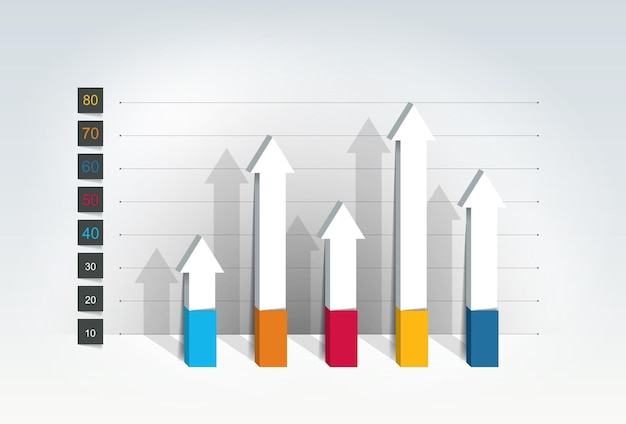 80
70
60
50
40
30
20
10