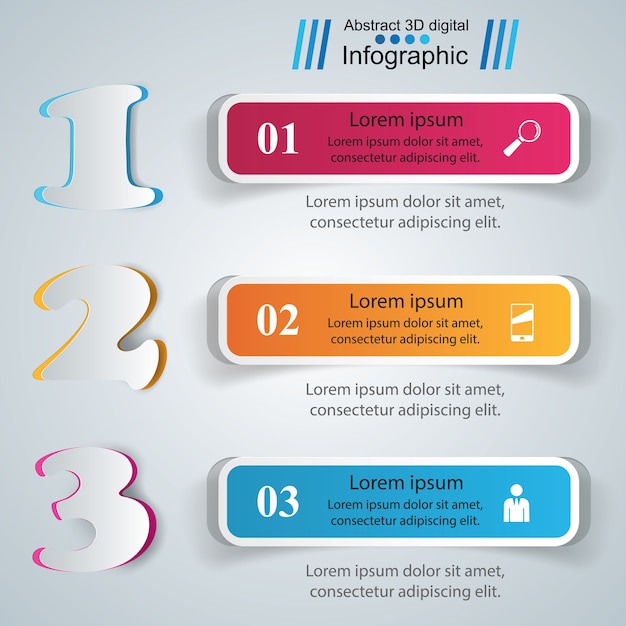 Abstract 3D digital
Infographic

1

01
Lorem ipsum
Lorem ipsum dolor sit amet, consectetur adipiscing elit.

Lorem ipsum dolor sit amet, consectetur adipiscing elit.

2

02
Lorem ipsum
Lorem ipsum dolor sit amet, consectetur adipiscing elit.

Lorem ipsum dolor sit amet, consectetur adipiscing elit.

3

03
Lorem ipsum
Lorem ipsum dolor sit amet, consectetur adipiscing elit.

Lorem ipsum dolor sit amet, consectetur adipiscing elit.