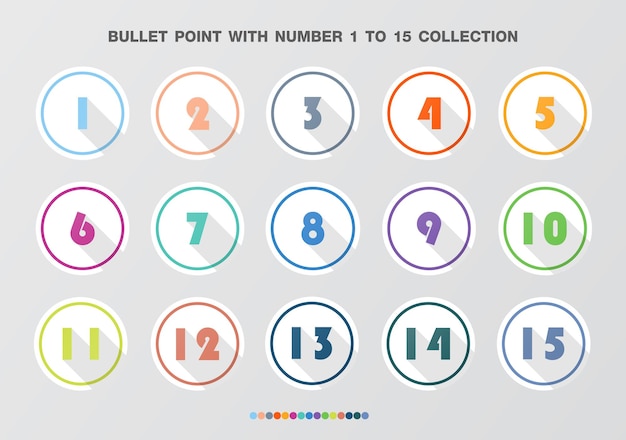 BULLET POINT WITH NUMBER 1 TO 15 COLLECTION

1 2 3 4 5

6 7 8 9 10

11 12 13 14 15