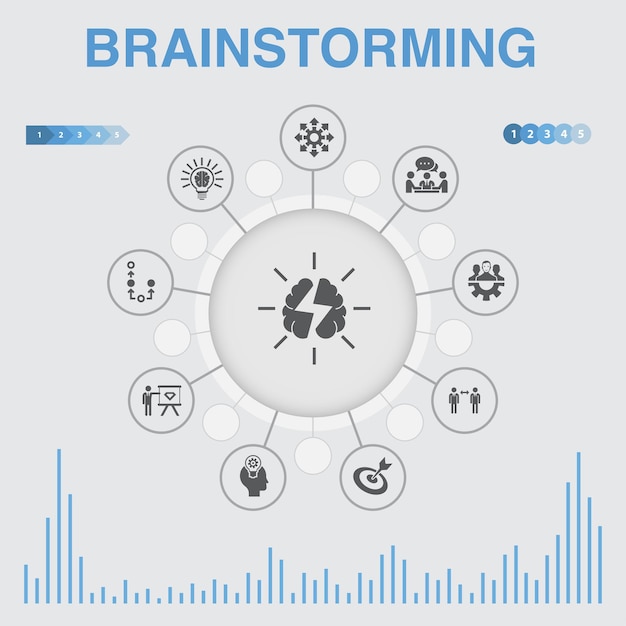 BRAINSTORMING

1 2 3 4 5

1 2 3 4 5