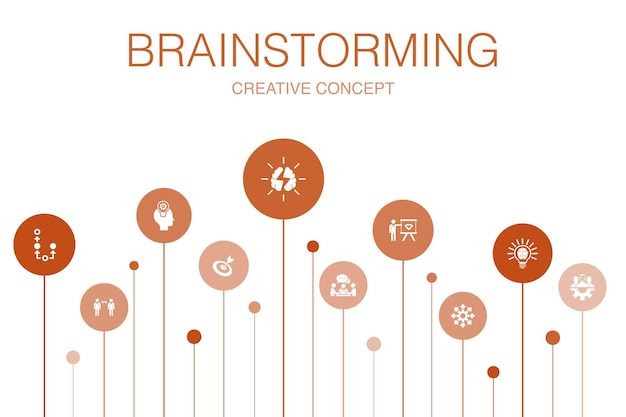 BRAINSTORMING
CREATIVE CONCEPT