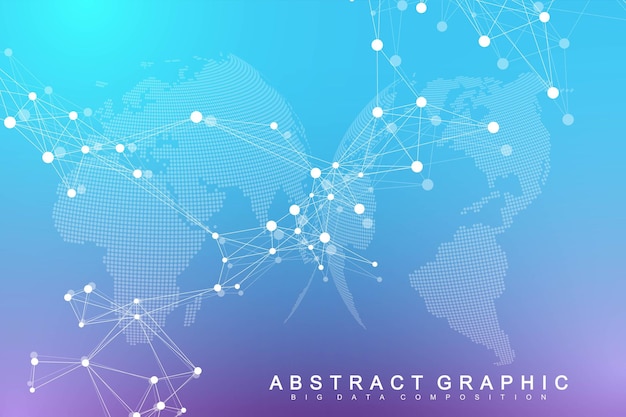 ABSTRACT GRAPHIC
BIG DATA COMPOSITION