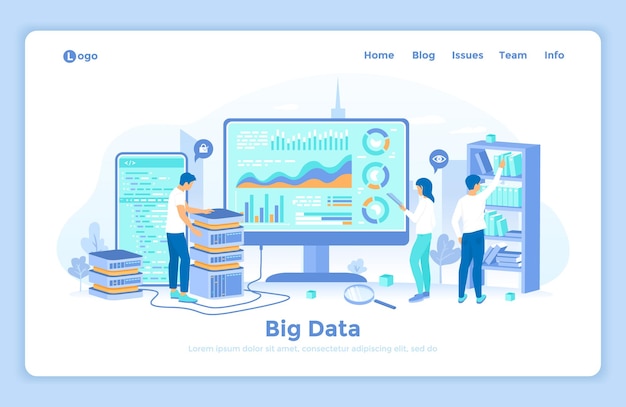 Logo

Home Blog Issues Team Info

</>

Big Data

Lorem ipsum dolor sit amet, consectetur adipiscing elit, sed do