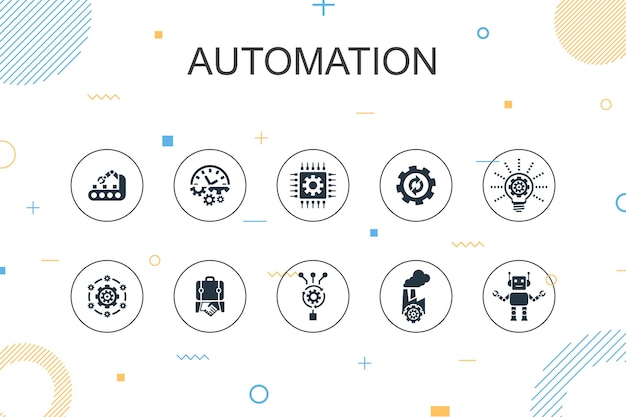 AUTOMATION