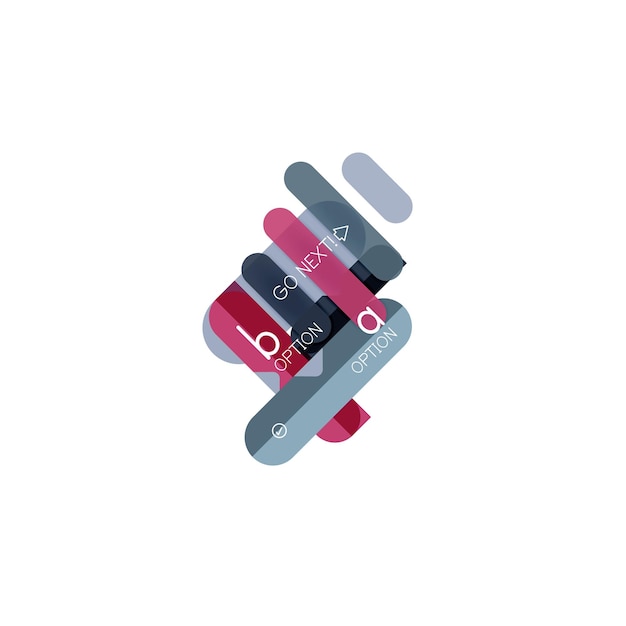 GO NEXT!

b
OPTION

a
OPTION