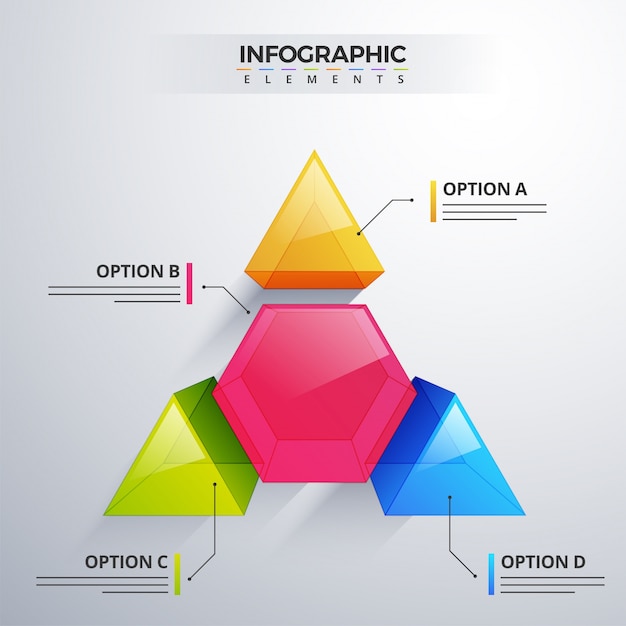 INFOGRAPHIC
ELEMENTS

OPTION A

OPTION B

OPTION C

OPTION D