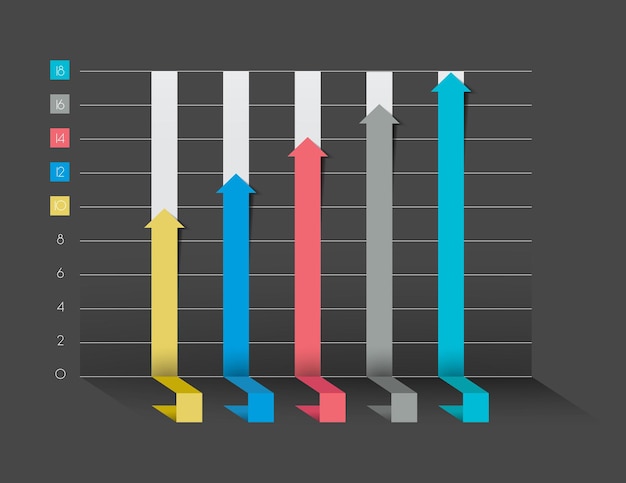 18
16
14
12
10
8
6
4
2
0