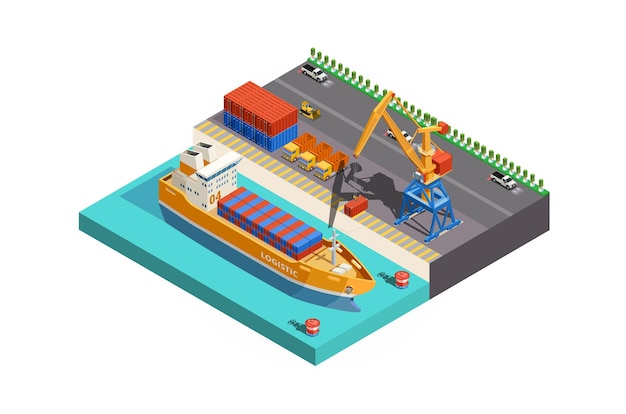 04
LOGISTIC