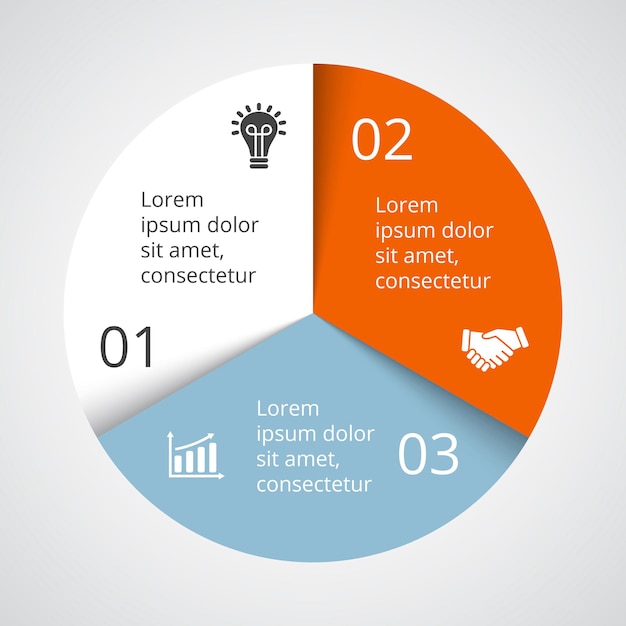 Lorem ipsum dolor sit amet, consectetur

01

02

Lorem ipsum dolor sit amet, consectetur

Lorem ipsum dolor sit amet, consectetur

03