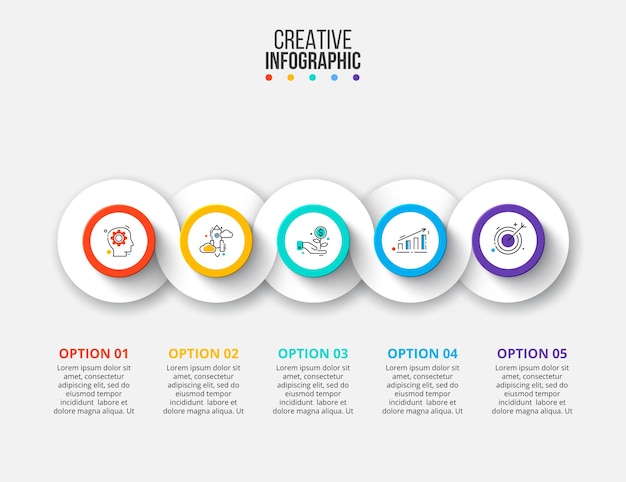 CREATIVE
INFOGRAPHIC

OPTION 01
Lorem ipsum dolor sit amet, consectetur adipiscing elit, sed do eiusmod tempor incididunt labore et dolore magna aliqua. Ut

OPTION 02
Lorem ipsum dolor sit amet, consectetur adipiscing elit, sed do eiusmod tempor incididunt labore et dolore magna aliqua. Ut

OPTION 03
Lorem ipsum dolor sit amet, consectetur adipiscing elit, sed do eiusmod tempor incididunt labore et dolore magna aliqua. Ut

OPTION 04
Lorem ipsum dolor sit amet, consectetur adipiscing elit, sed do eiusmod tempor incididunt labore et dolore magna aliqua. Ut

OPTION 05
Lorem ipsum dolor sit amet, consectetur adipiscing elit, sed do eiusmod tempor incididunt labore et dolore magna aliqua. Ut