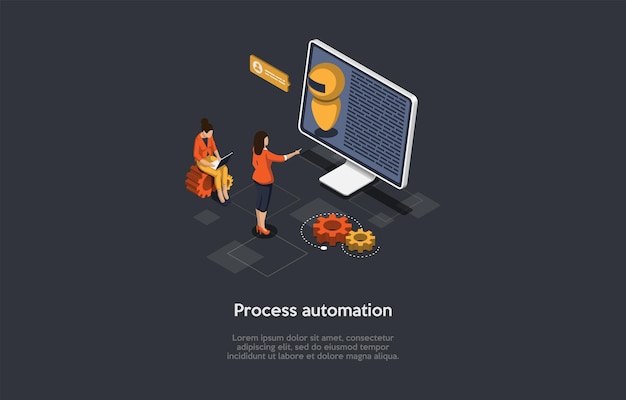 Process automation

Lorem ipsum dolor sit amet, consectetur adipiscing elit, sed do eiusmod tempor incididunt ut labore et dolore magna aliqua.