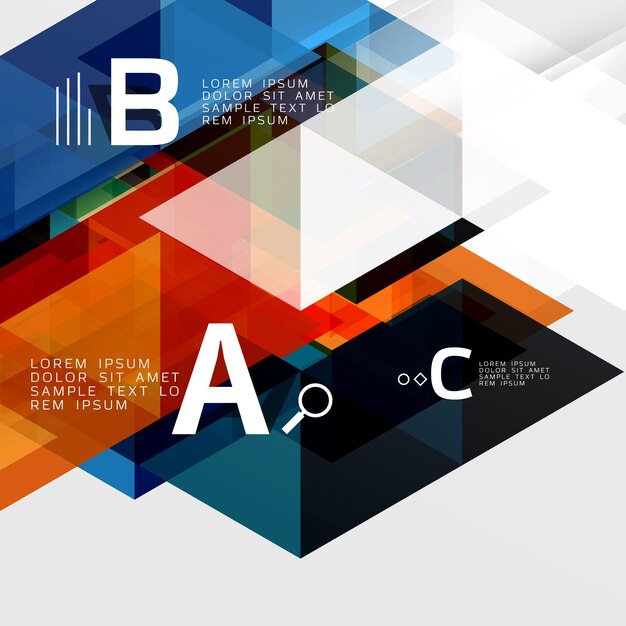 B
LOREM IPSUM DOLOR SIT AMET SAMPLE TEXT LO REM IPSUM

LOREM IPSUM DOLOR SIT AMET SAMPLE TEXT LO REM IPSUM
A

C
LOREM IPSUM DOLOR SIT AMET SAMPLE TEXT LO REM IPSUM