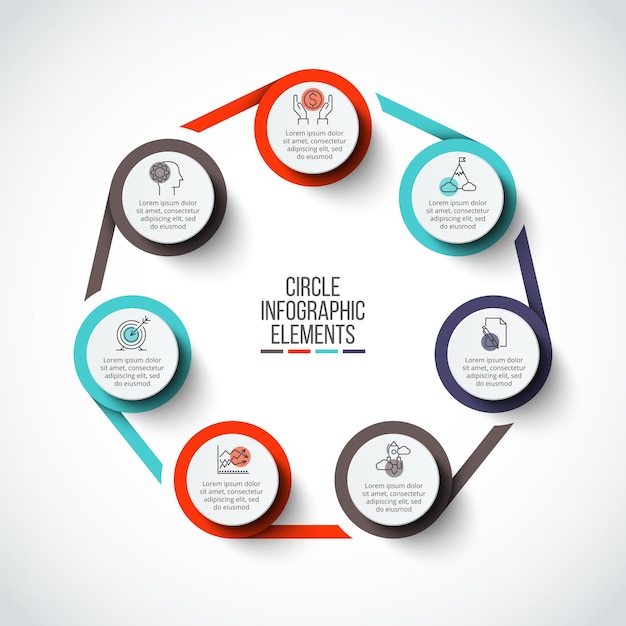 Lorem ipsum dolor sit amet, consectetur adipiscing elit, sed do eiusmod

Lorem ipsum dolor sit amet, consectetur adipiscing elit, sed do eiusmod

Lorem ipsum dolor sit amet, consectetur adipiscing elit, sed do eiusmod

CIRCLE INFOGRAPHIC ELEMENTS

Lorem ipsum dolor sit amet, consectetur adipiscing elit, sed do eiusmod

Lorem ipsum dolor sit amet, consectetur adipiscing elit, sed do eiusmod

Lorem ipsum dolor sit amet, consectetur adipiscing elit, sed do eiusmod

Lorem ipsum dolor sit amet, consectetur adipiscing elit, sed do eiusmod