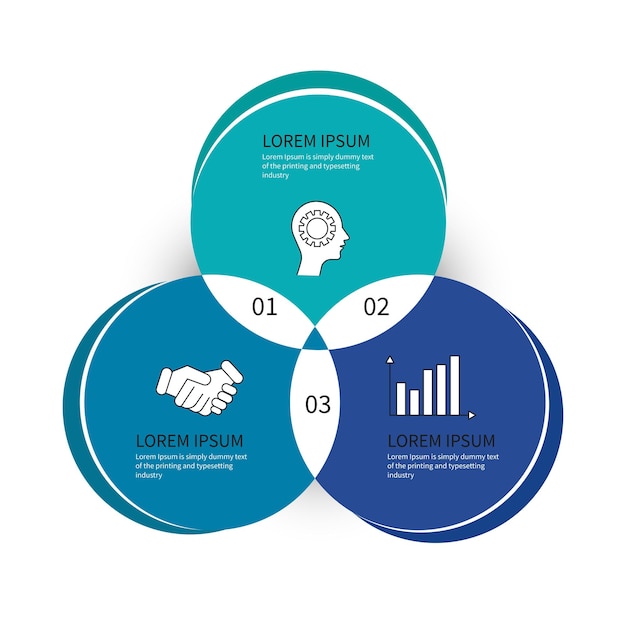 LOREM IPSUM
Lorem Ipsum is simply dummy text of the printing and typesetting industry

01

02

03

LOREM IPSUM
Lorem Ipsum is simply dummy text of the printing and typesetting industry

LOREM IPSUM
Lorem Ipsum is simply dummy text of the printing and typesetting industry