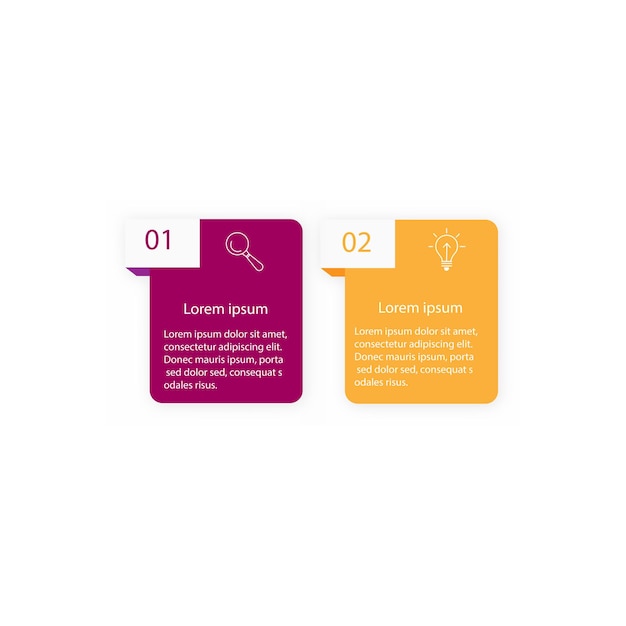 01

Lorem ipsum

Lorem ipsum dolor sit amet, consectetur adipiscing elit. Donec mauris ipsum, porta sed dolor sed, consequat s odales risus.

02

Lorem ipsum

Lorem ipsum dolor sit amet, consectetur adipiscing elit. Donec mauris ipsum, porta sed dolor sed, consequat s odales risus.