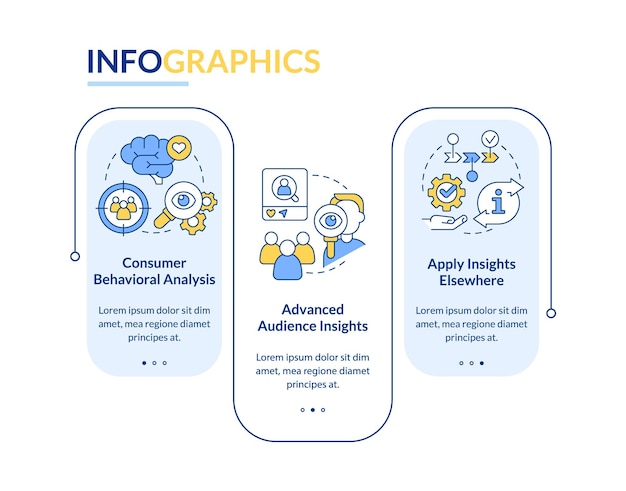 INFOGRAPHICS

Consumer Behavioral Analysis

Lorem ipsum dolor sit dim amet, mea regione diamet principes at.

Advanced Audience Insights

Lorem ipsum dolor sit dim amet, mea regione diamet principes at.

Apply Insights Elsewhere

Lorem ipsum dolor sit dim amet, mea regione diamet principes at.