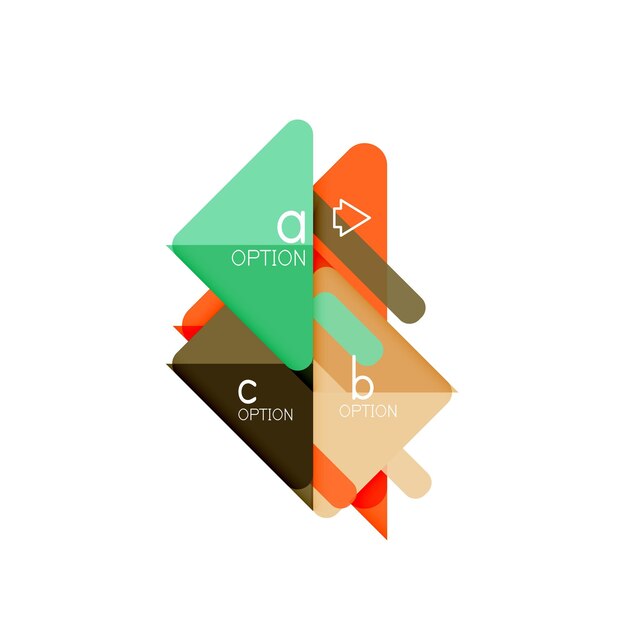 a
OPTION

c
OPTION

b
OPTION