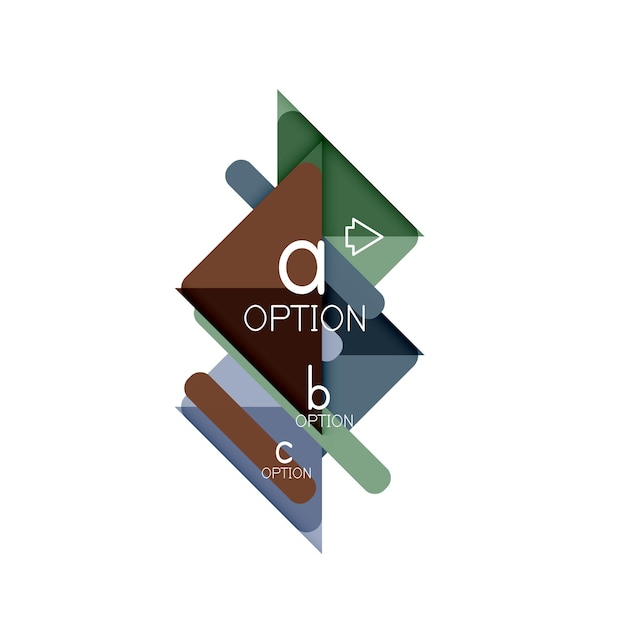 a
OPTION

b
OPTION

c
OPTION