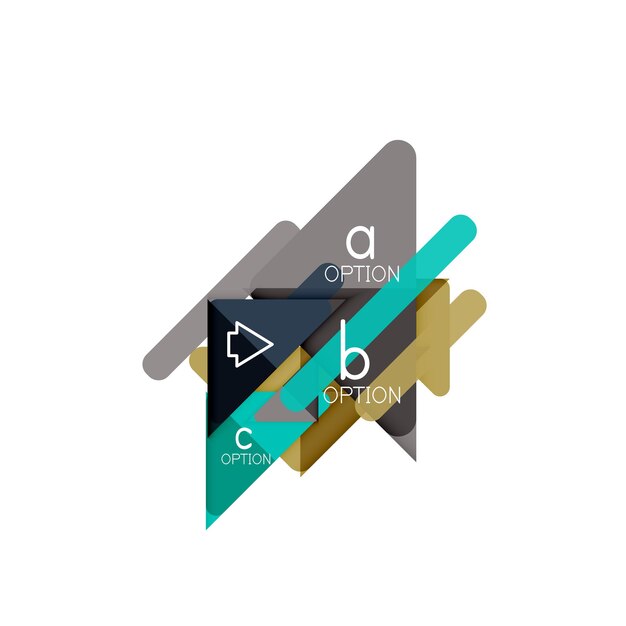 a
OPTION

b
OPTION

c
OPTION