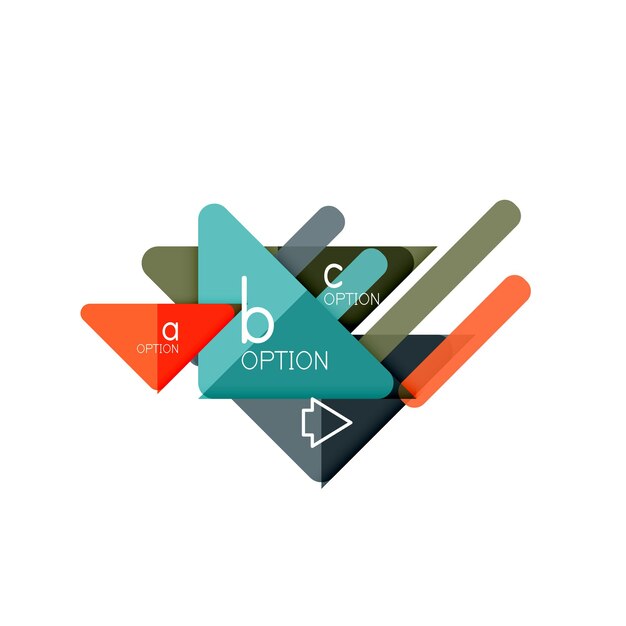 a
OPTION

b
OPTION

c
OPTION