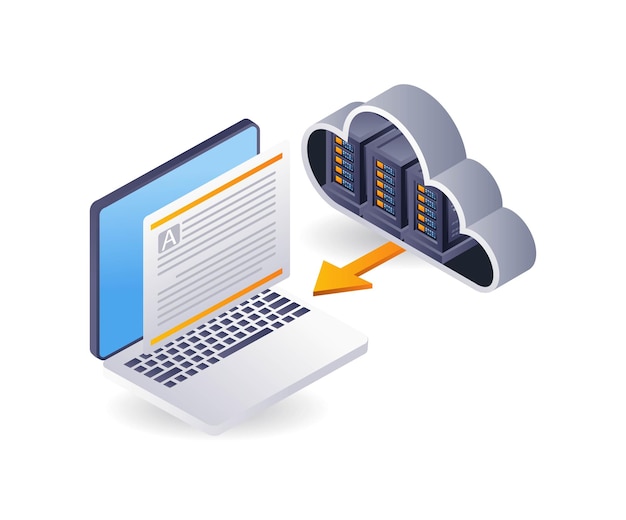 A