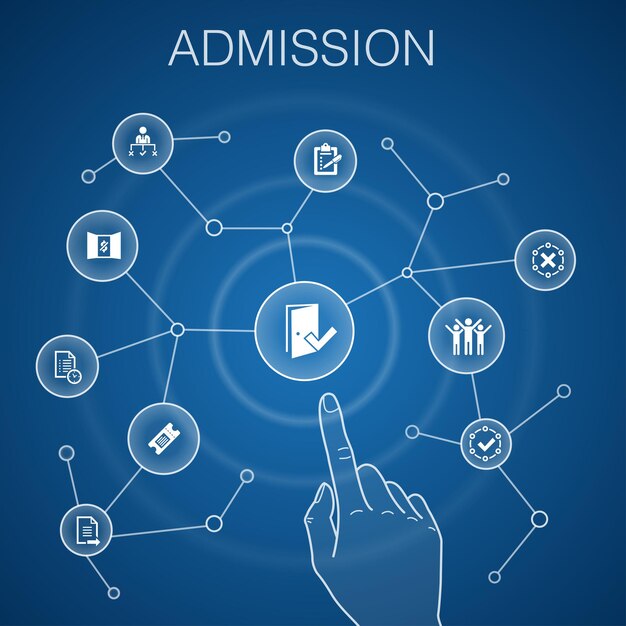 ADMISSION