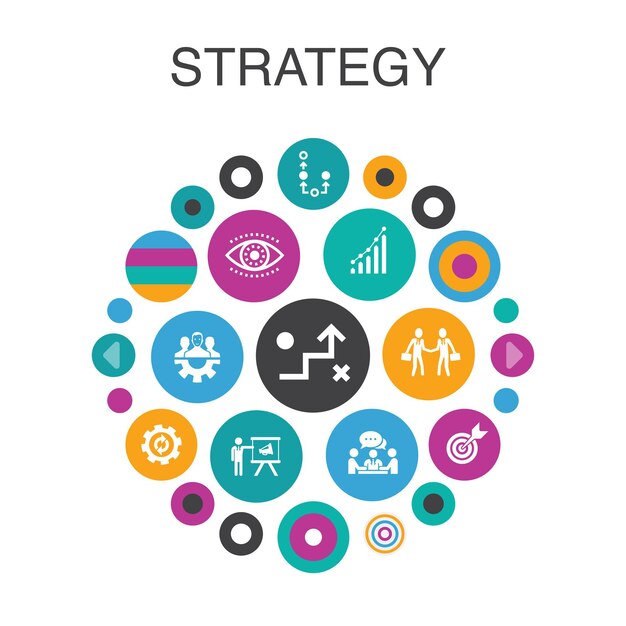 STRATEGY