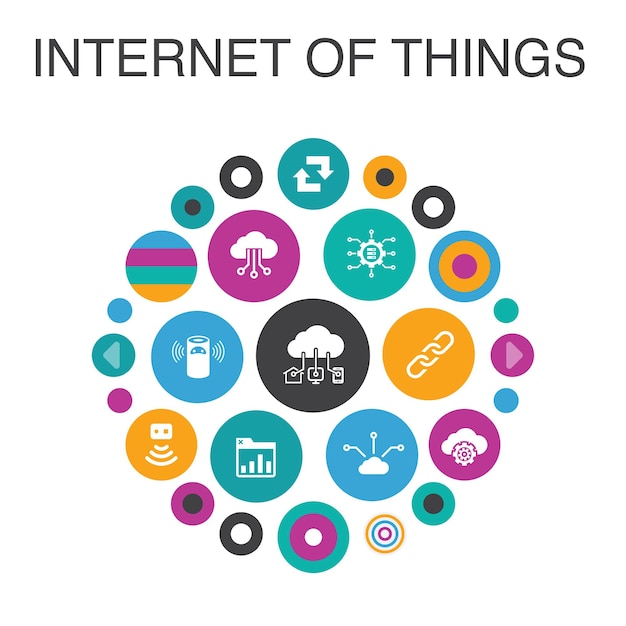 INTERNET OF THINGS