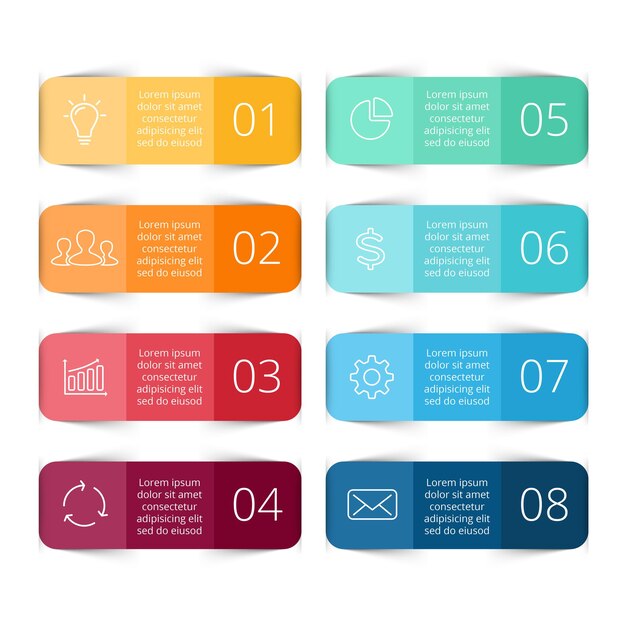 Lorem ipsum dolor sit amet consectetur adipisicing elit sed do eiusod

01

Lorem ipsum dolor sit amet consectetur adipisicing elit sed do eiusod

02

Lorem ipsum dolor sit amet consectetur adipisicing elit sed do eiusod

03

Lorem ipsum dolor sit amet consectetur adipisicing elit sed do eiusod

04

Lorem ipsum dolor sit amet consectetur adipisicing elit sed do eiusod

05

Lorem ipsum dolor sit amet consectetur adipisicing elit sed do eiusod

06

Lorem ipsum dolor sit amet consectetur adipisicing elit sed do eiusod

07

Lorem ipsum dolor sit amet consectetur adipisicing elit sed do eiusod

08