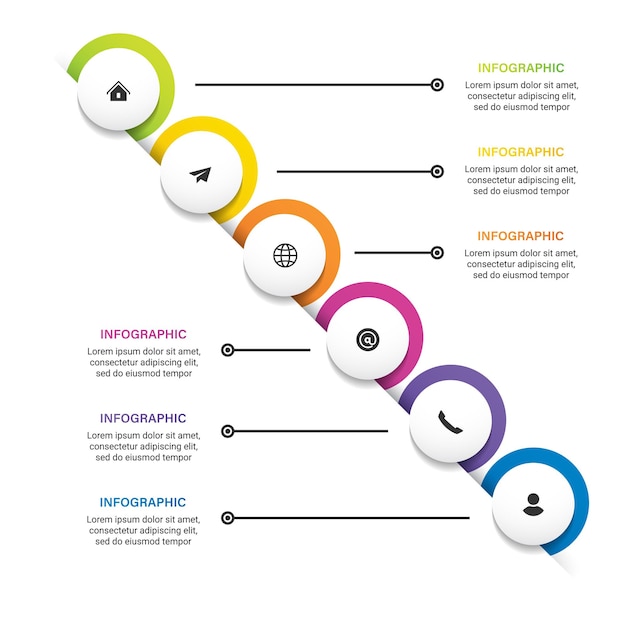 INFOGRAPHIC
Lorem ipsum dolor sit amet, consectetur adipiscing elit, sed do eiusmod tempor

INFOGRAPHIC
Lorem ipsum dolor sit amet, consectetur adipiscing elit, sed do eiusmod tempor

INFOGRAPHIC
Lorem ipsum dolor sit amet, consectetur adipiscing elit, sed do eiusmod tempor

INFOGRAPHIC
Lorem ipsum dolor sit amet, consectetur adipiscing elit, sed do eiusmod tempor

INFOGRAPHIC
Lorem ipsum dolor sit amet, consectetur adipiscing elit, sed do eiusmod tempor

INFOGRAPHIC
Lorem ipsum dolor sit amet, consectetur adipiscing elit, sed do eiusmod tempor