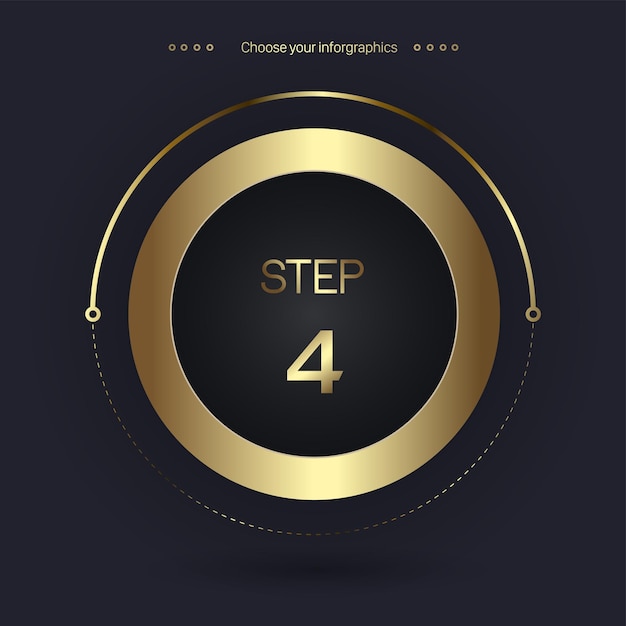 Choose your inforgraphics

STEP
4