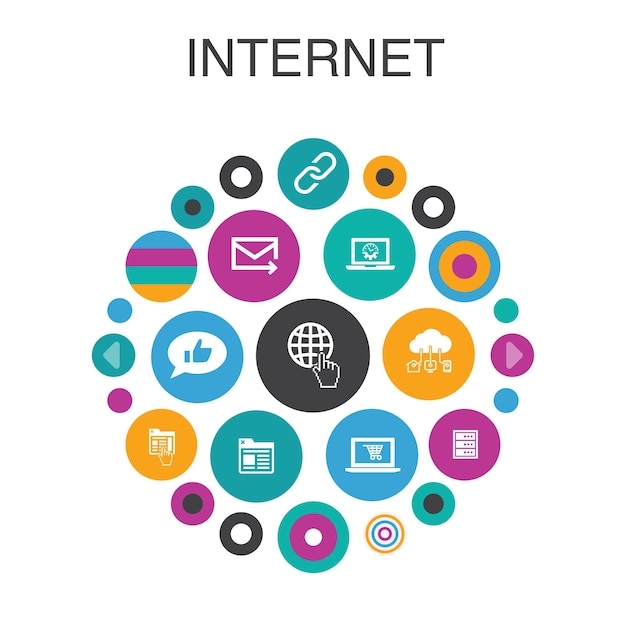 INTERNET