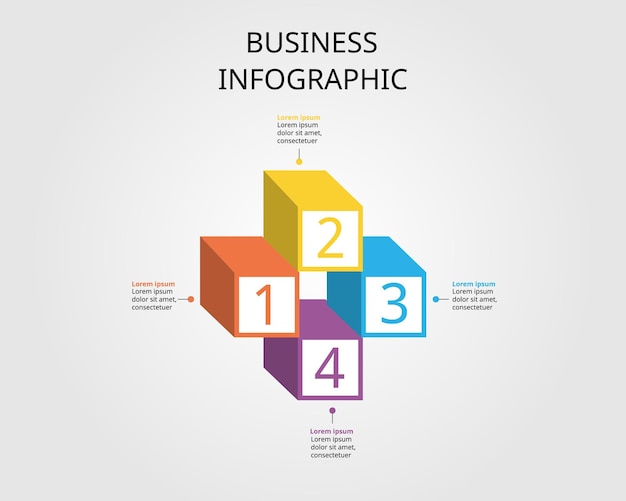 BUSINESS
INFOGRAPHIC

Lorem ipsum
Lorem ipsum dolor sit amet, consectetuer

2

Lorem ipsum
Lorem ipsum dolor sit amet, consectetuer

1

3

Lorem ipsum
Lorem ipsum dolor sit amet, consectetuer

4

Lorem ipsum
Lorem ipsum dolor sit amet, consectetuer