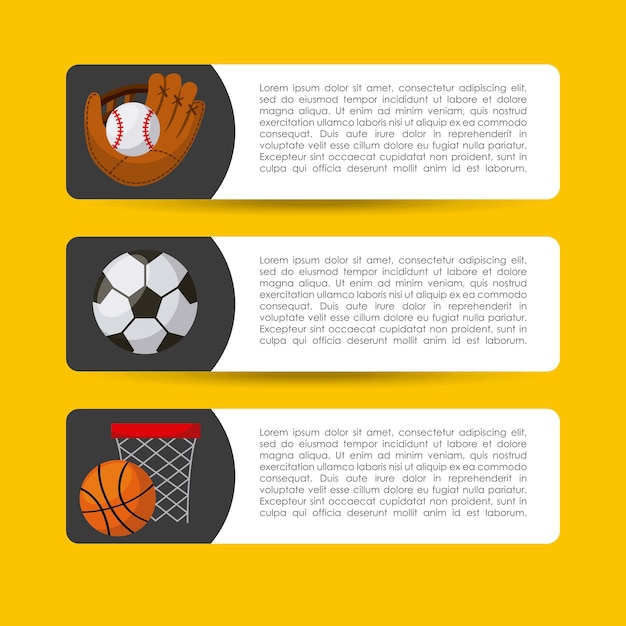 Lorem ipsum dolor sit amet, consectetur adipiscing elit, sed do eiusmod tempor incididunt ut labore et dolore magna aliqua. Ut enim ad minim veniam, quis nostrud exercitation ullamco laboris nisi ut aliquip ex ea commodo consequat. Duis aute irure dolor in reprehenderit in voluptate velit esse cillum dolore eu fugiat nulla pariatur. Excepteur sint occaecat cupidatat non proident, sunt in culpa qui officia deserunt mollit anim id est laborum.

Lorem ipsum dolor sit amet, consectetur adipiscing elit, sed do eiusmod tempor incididunt ut labore et dolore magna aliqua. Ut enim ad minim veniam, quis nostrud exercitation ullamco laboris nisi ut aliquip ex ea commodo consequat. Duis aute irure dolor in reprehenderit in voluptate velit esse cillum dolore eu fugiat nulla pariatur. Excepteur sint occaecat cupidatat non proident, sunt in culpa qui officia deserunt mollit anim id est laborum.

Lorem ipsum dolor sit amet, consectetur adipiscing elit, sed do eiusmod tempor incididunt ut labore et dolore magna aliqua. Ut enim ad minim veniam, quis nostrud exercitation ullamco laboris nisi ut aliquip ex ea commodo consequat. Duis aute irure dolor in reprehenderit in voluptate velit esse cillum dolore eu fugiat nulla pariatur. Excepteur sint occaecat cupidatat non proident, sunt in culpa qui officia deserunt mollit anim id est laborum.