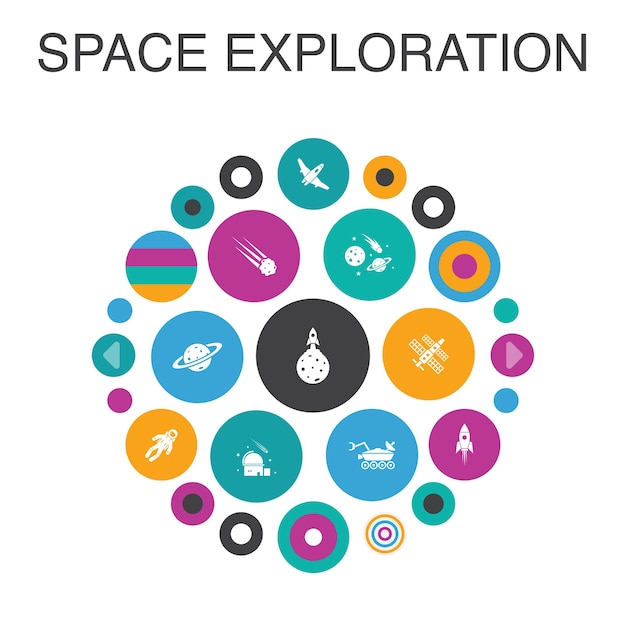 SPACE EXPLORATION