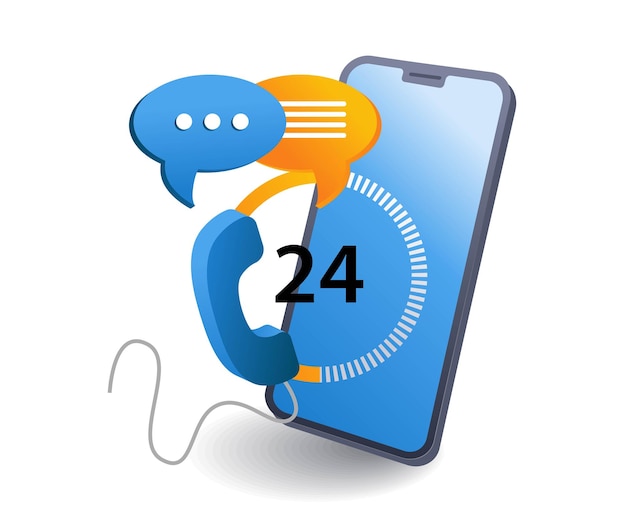 24