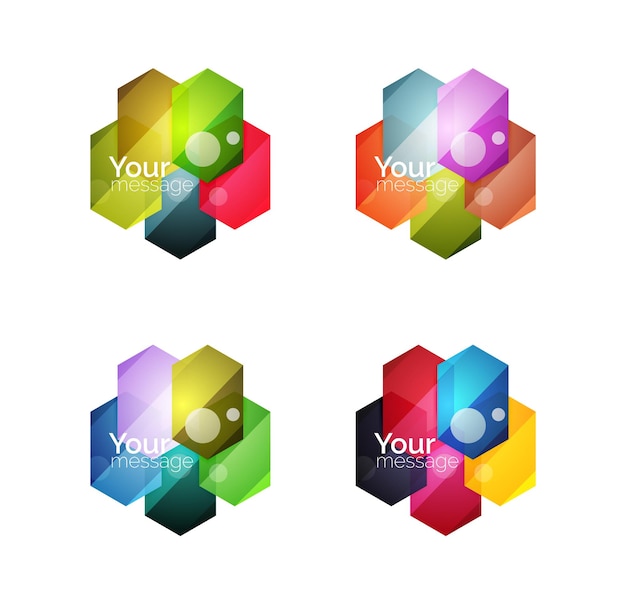 Your
message

Your
message

Your
message

Your
message