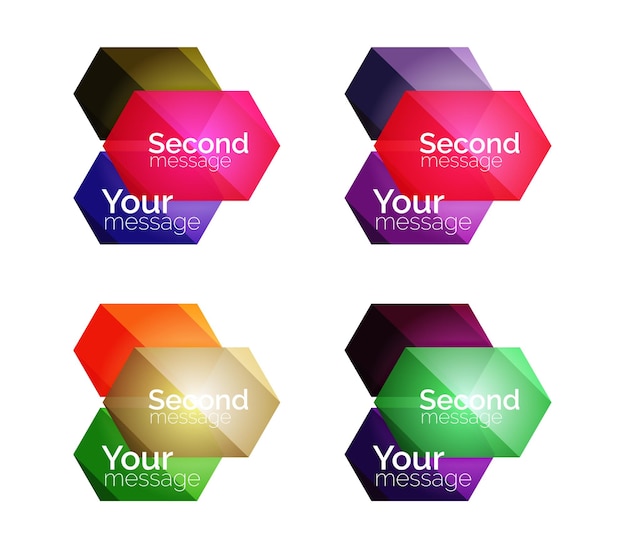 Second message

Your message

Second message

Your message

Second message

Your message

Second message

Your message