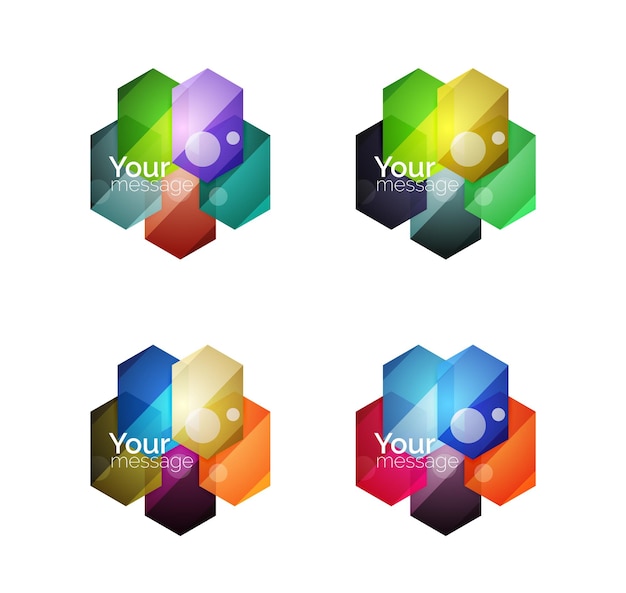 Your message

Your message

Your message

Your message