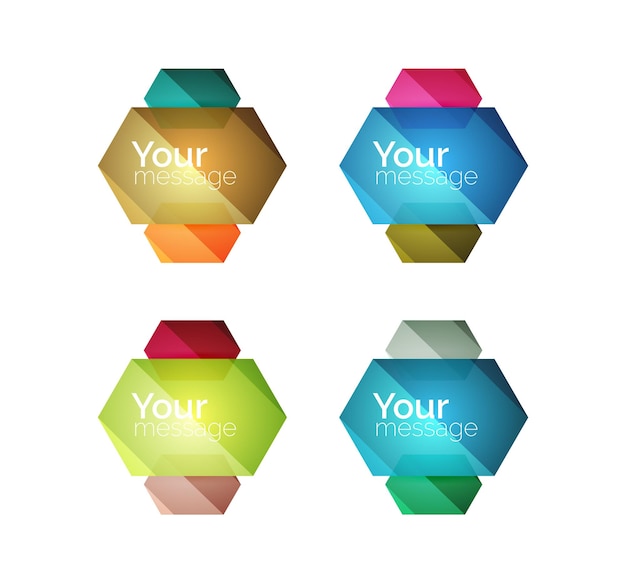 Your
message

Your
message

Your
message

Your
message