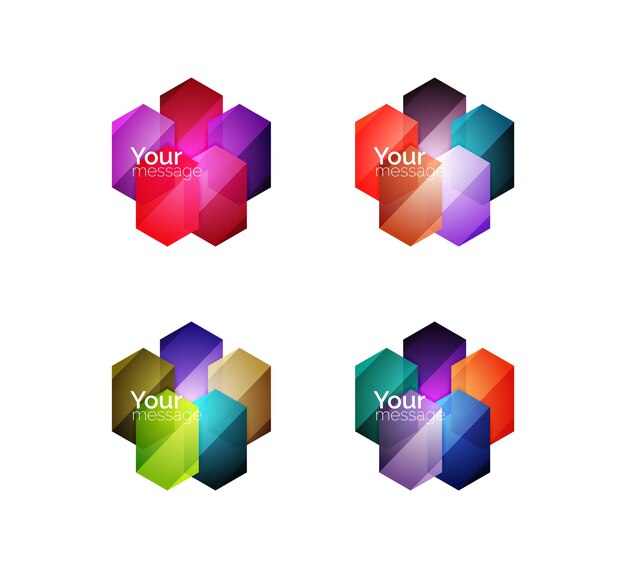 Your
message

Your
message

Your
message

Your
message