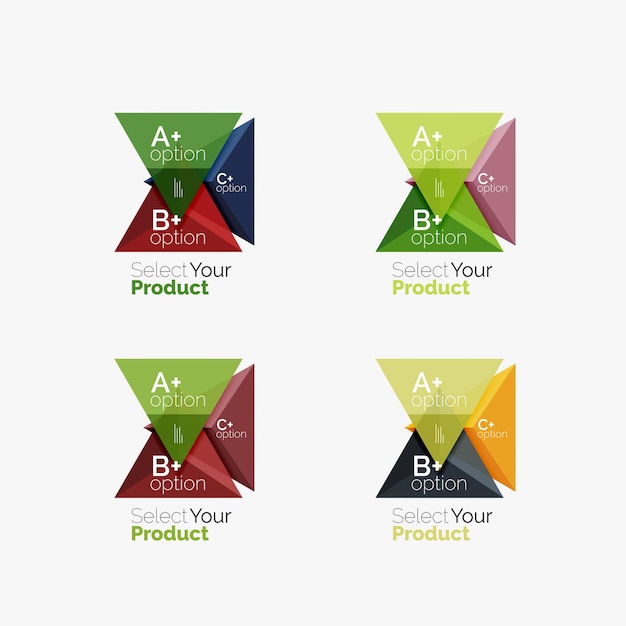 A+
option
C+
option
B+
option
Select Your
Product

A+
option
C+
option
B+
option
Select Your
Product

A+
option
C+
option
B+
option
Select Your
Product

A+
option
C+
option
B+
option
Select Your
Product