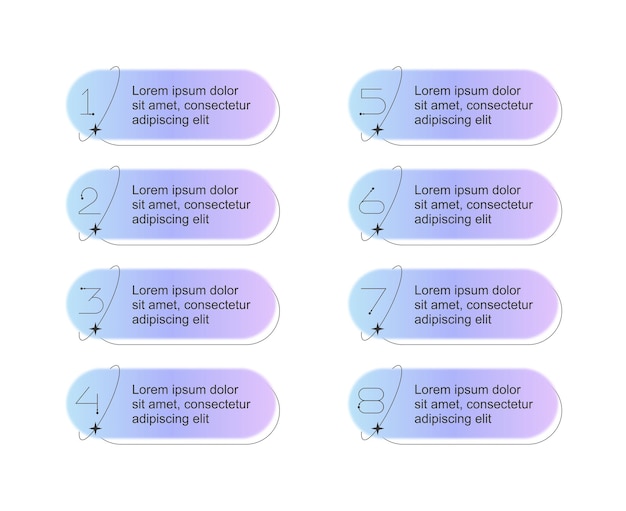 1
Lorem ipsum dolor sit amet, consectetur adipiscing elit

2
Lorem ipsum dolor sit amet, consectetur adipiscing elit

3
Lorem ipsum dolor sit amet, consectetur adipiscing elit

4
Lorem ipsum dolor sit amet, consectetur adipiscing elit

5
Lorem ipsum dolor sit amet, consectetur adipiscing elit

6
Lorem ipsum dolor sit amet, consectetur adipiscing elit

7
Lorem ipsum dolor sit amet, consectetur adipiscing elit

8
Lorem ipsum dolor sit amet, consectetur adipiscing elit