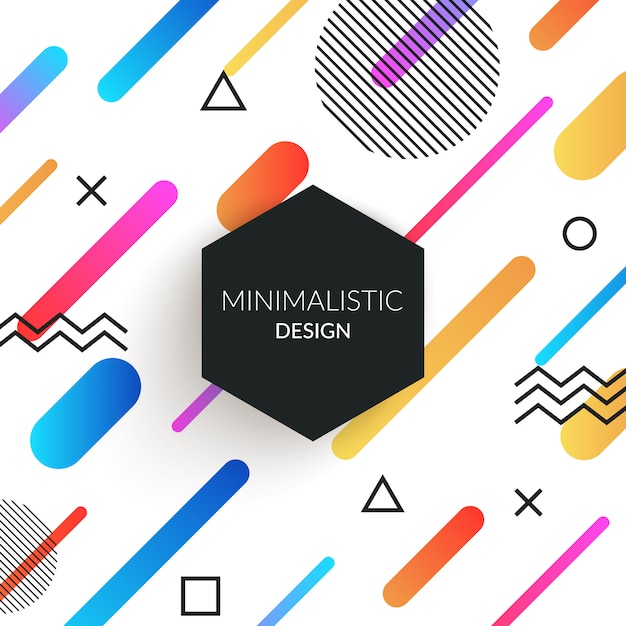 MINIMALISTIC
DESIGN