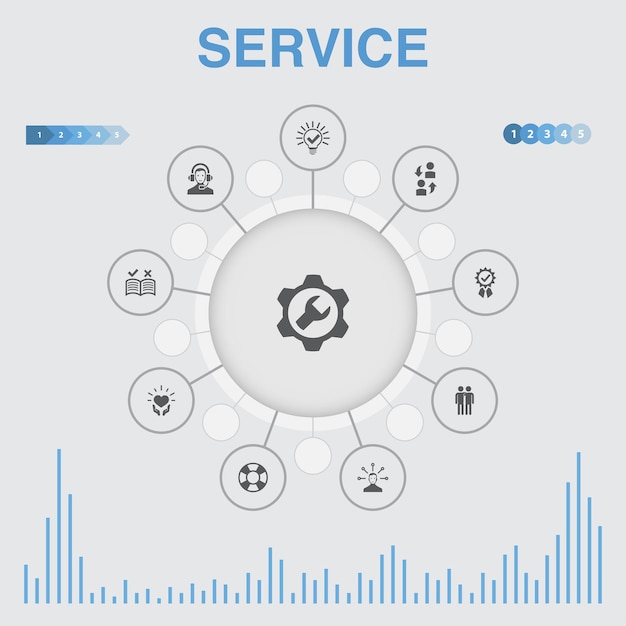 SERVICE

1 2 3 4 5

1 2 3 4 5