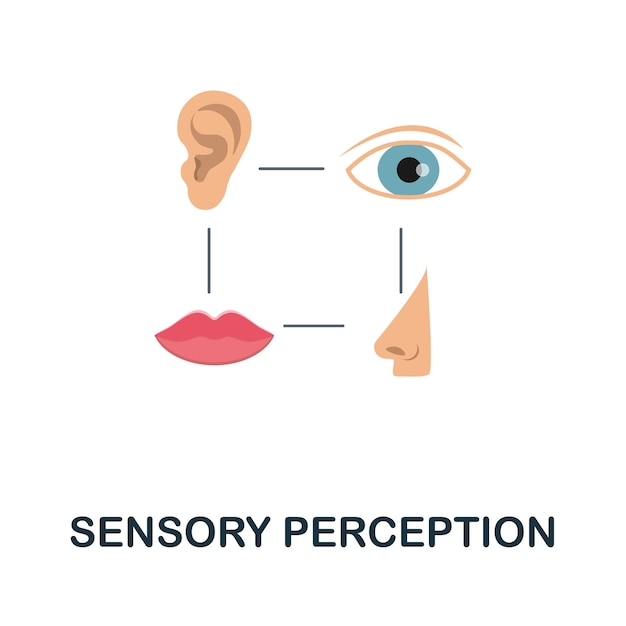 SENSORY PERCEPTION