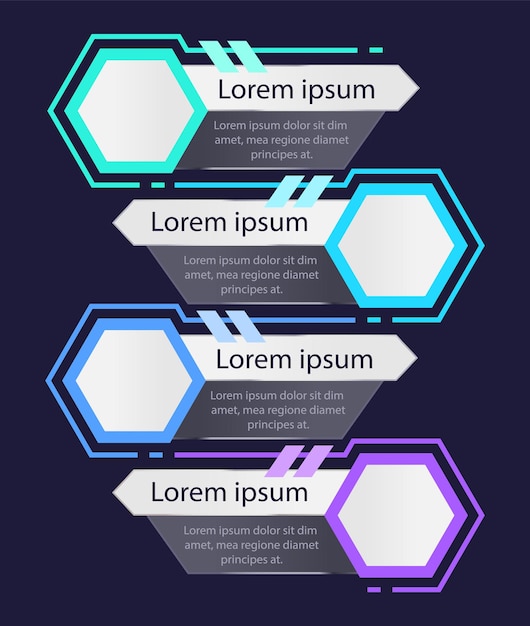 Lorem ipsum

Lorem ipsum dolor sit dim amet, mea regione diamet principes at.

Lorem ipsum

Lorem ipsum dolor sit dim amet, mea regione diamet principes at.

Lorem ipsum

Lorem ipsum dolor sit dim amet, mea regione diamet principes at.

Lorem ipsum

Lorem ipsum dolor sit dim amet, mea regione diamet principes at.