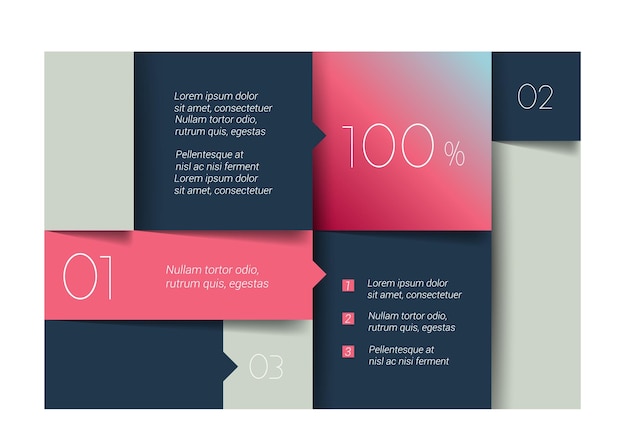 Lorem ipsum dolor sit amet, consectetuer Nullam tortor odio, rutrum quis, egestas

Pellentesque at nisl ac nisi ferment Lorem ipsum dolor sit amet, consectetuer

100 %

02

01

Nullam tortor odio, rutrum quis, egestas

1 Lorem ipsum dolor sit amet, consectetuer

2 Nullam tortor odio, rutrum quis, egestas

3 Pellentesque at nisl ac nisi ferment

03