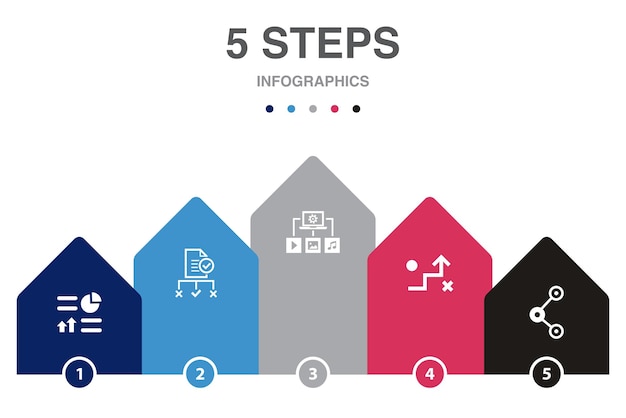 5 STEPS

INFOGRAPHICS

1

2

3

4

5